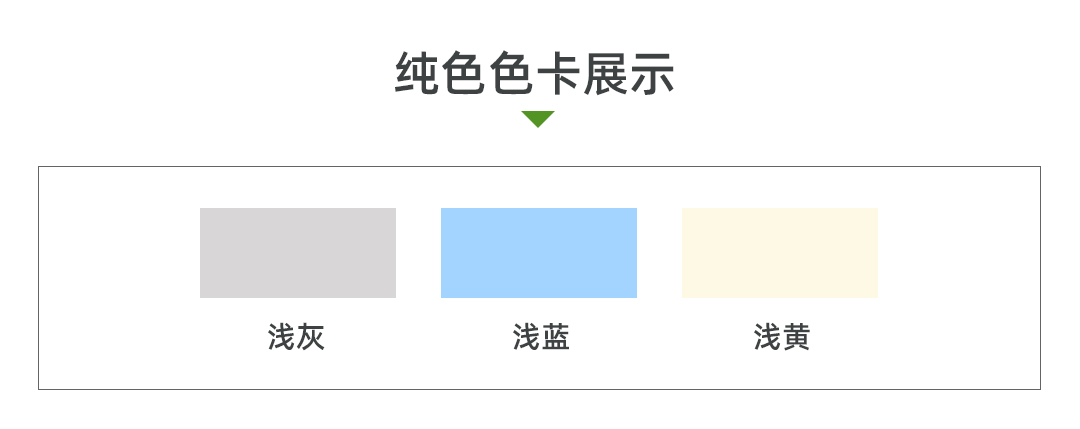 纯色色卡展示

浅灰

浅蓝

浅黄